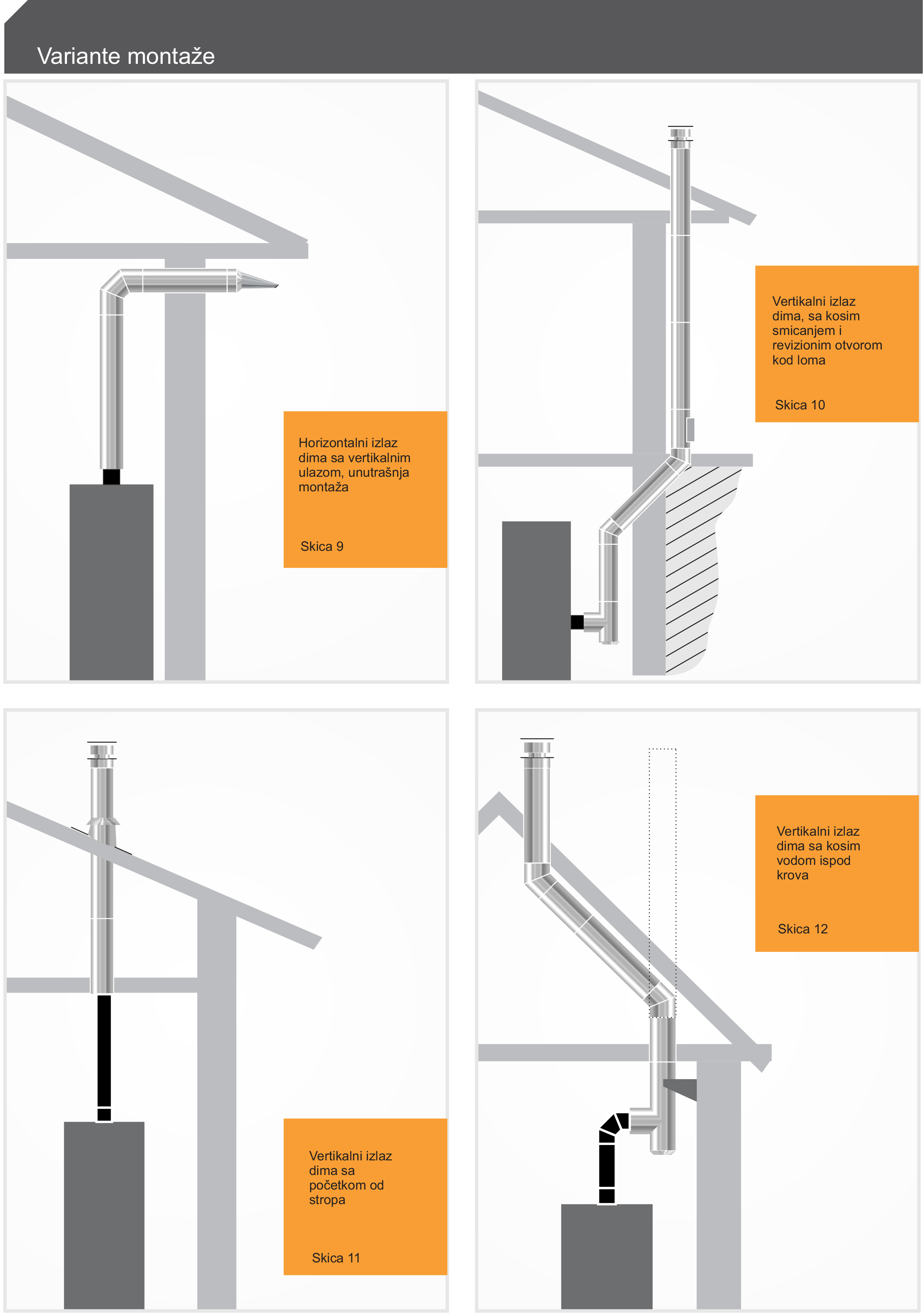 Variante montaže

Horizontalni izlaz dima sa vertikalnim ulazom, unutrašnja montaža

Skica 9

Vertikalni izlaz dima, sa kosim smicanjem i revizionim otvorom kod loma

Skica 10

Vertikalni izlaz dima sa početkom od stropa

Skica 11

Vertikalni izlaz dima sa kosim vodom ispod krova

Skica 12